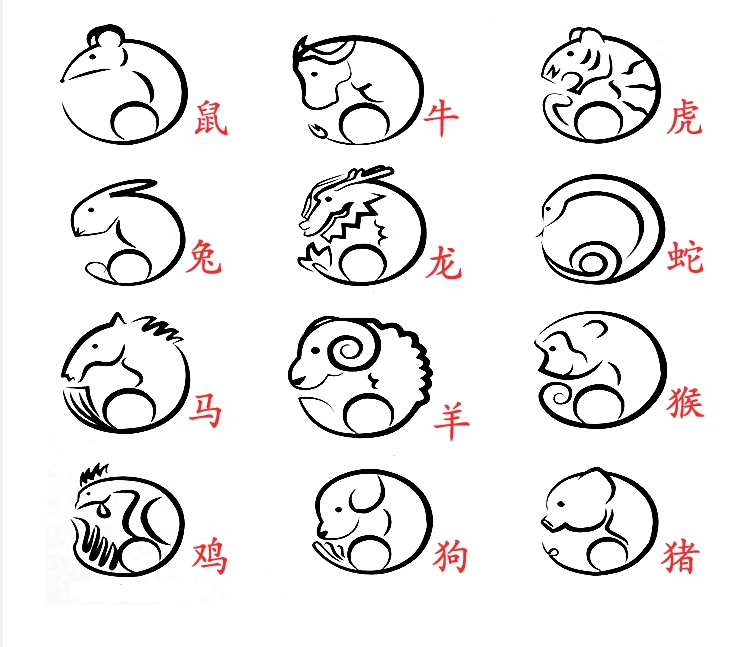 鼠 牛 虎

兔 龙 蛇

马 羊 猴

鸡 狗 猪