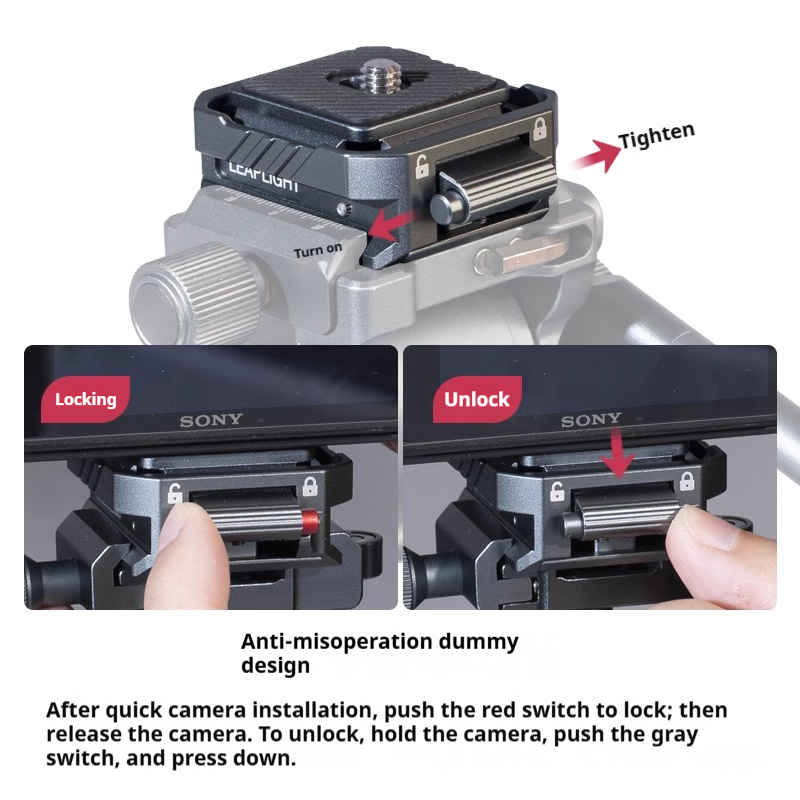 LEAPLIGHT

Tighten

Turn on

Locking

SONY

Unlock

SONY

Anti-misoperation dummy design

After quick camera installation, push the red switch to lock; then release the camera. To unlock, hold the camera, push the gray switch, and press down.