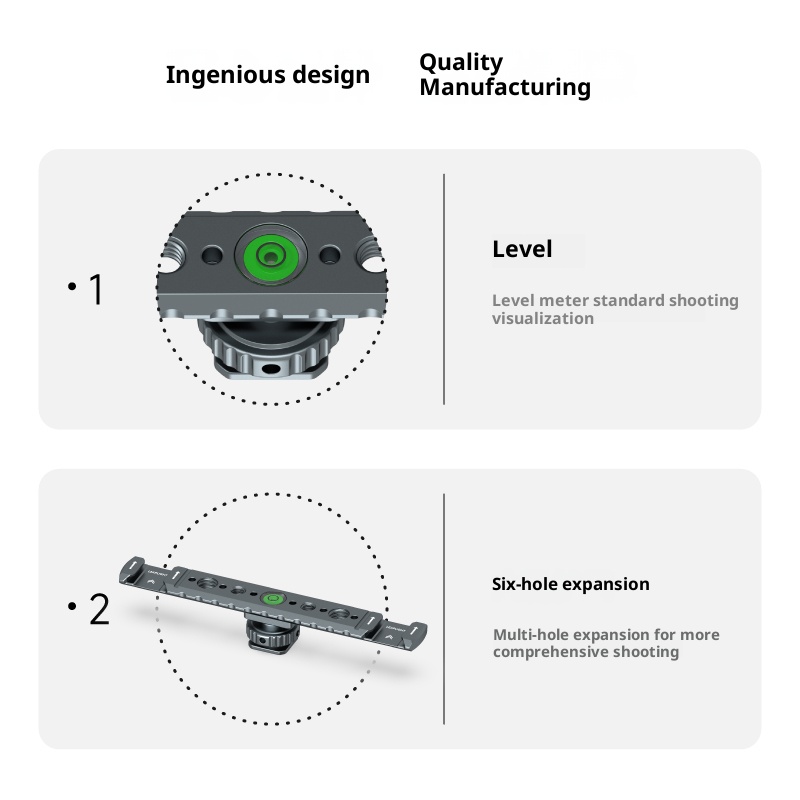 Ingenious design

Quality Manufacturing

• 1

Level

Level meter standard shooting visualization

• 2

Six-hole expansion

Multi-hole expansion for more comprehensive shooting