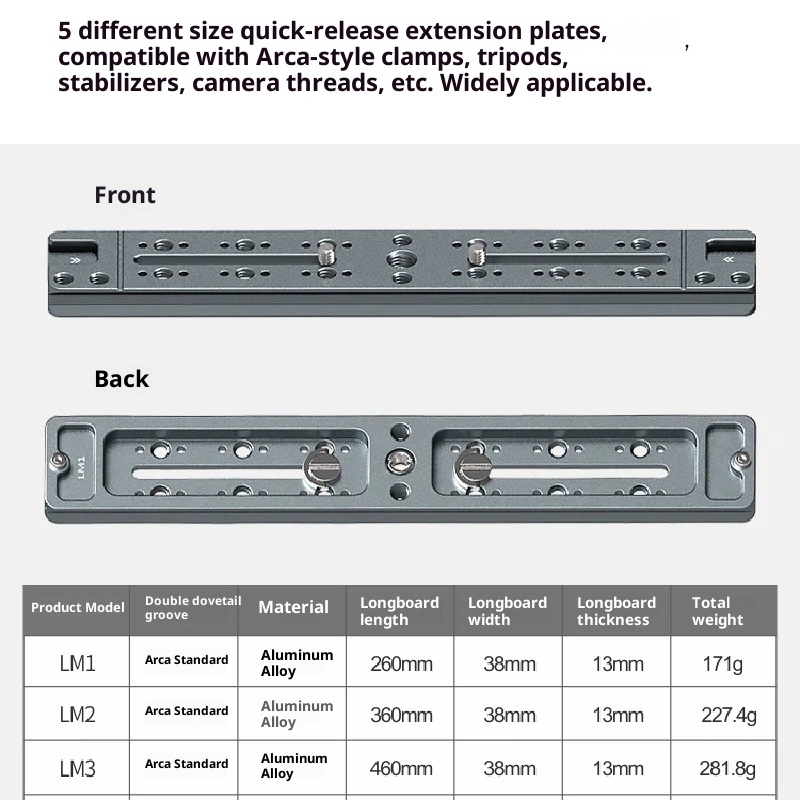 5 different size quick-release extension plates, compatible with Arca-style clamps, tripods, stabilizers, camera threads, etc. Widely applicable.

Front

Back

LM1

| Product Model | Double dovetail groove | Material | Longboard length | Longboard width | Longboard thickness | Total weight |
|---|---|---|---|---|---|---|
| LM1 | Arca Standard | Aluminum Alloy | 260mm | 38mm | 13mm | 171g |
| LM2 | Arca Standard | Aluminum Alloy | 360mm | 38mm | 13mm | 227.4g |
| LM3 | Arca Standard | Aluminum Alloy | 460mm | 38mm | 13mm | 281.8g |